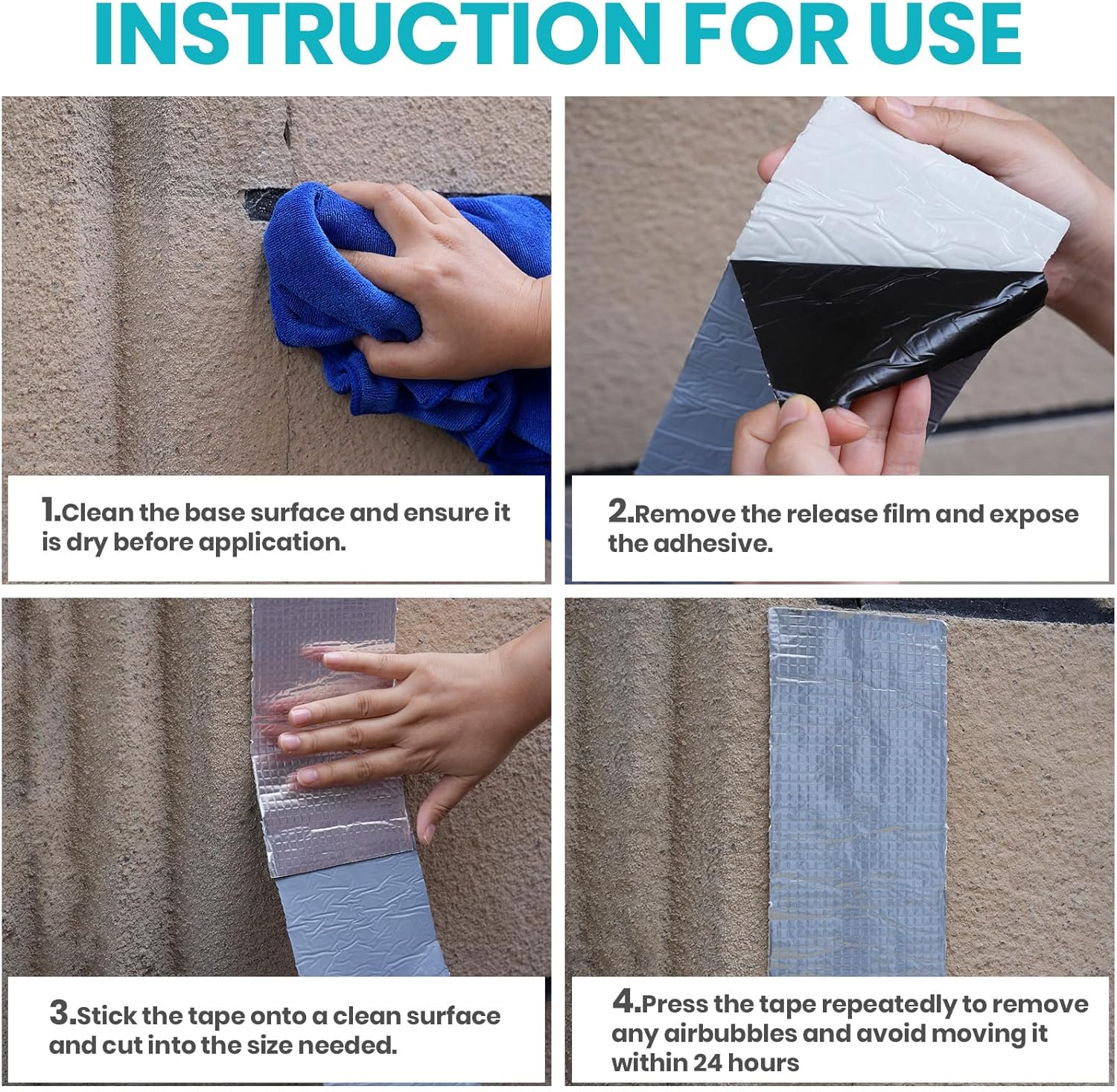 INSTRUCTION FOR USE

1.Clean the base surface and ensure it is dry before application.

2.Remove the release film and expose the adhesive.

3.Stick the tape onto a clean surface and cut into the size needed.

4.Press the tape repeatedly to remove any airbubbles and avoid moving it within 24 hours