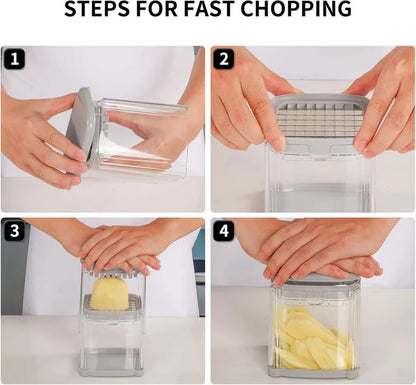 STEPS FOR FAST CHOPPING

1

2

3

4